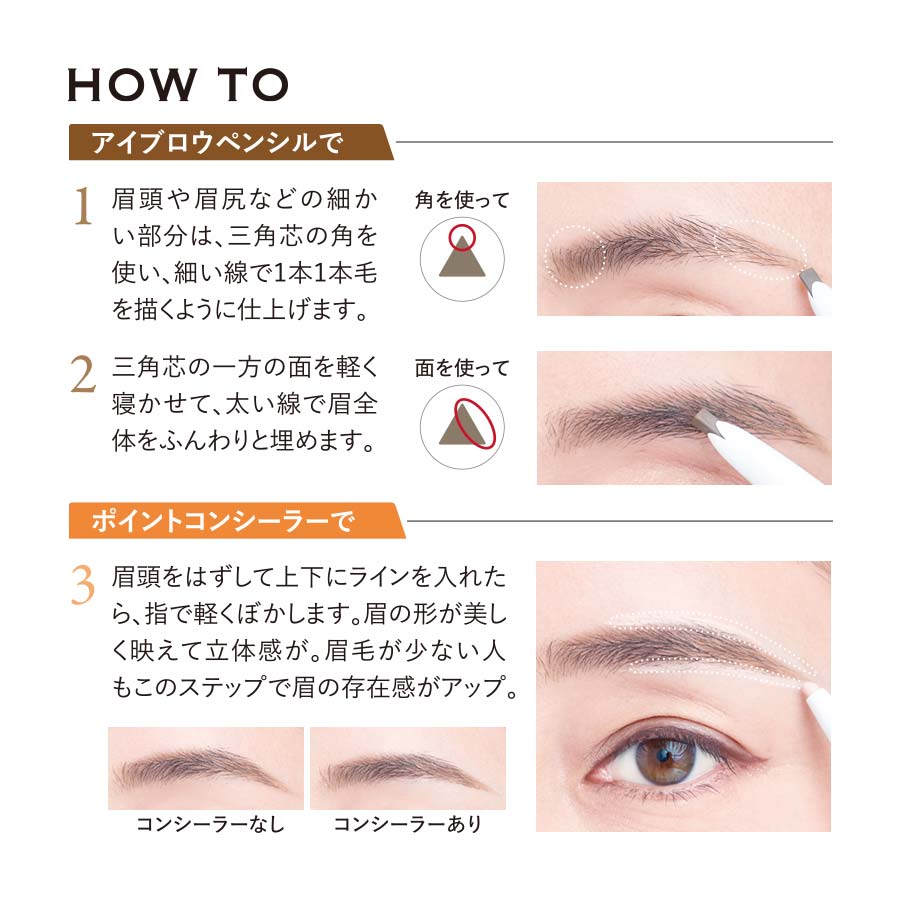 HOW TO

アイブロウペンシルで

1 眉頭や眉尻などの細かい部分は、三角芯の角を使い、細い線で1本1本毛を描くように仕上げます。

角を使って

2 三角芯の一方の面を軽く寝かせて、太い線で眉全体をふんわりと埋めます。

面を使って

ポイントコンシーラーで

3 眉頭をはずして上下にラインを入れたら、指で軽くぼかします。眉の形が美しく映えて立体感が。眉毛が少ない人もこのステップで眉の存在感がアップ。

コンシーラーなし

コンシーラーあり