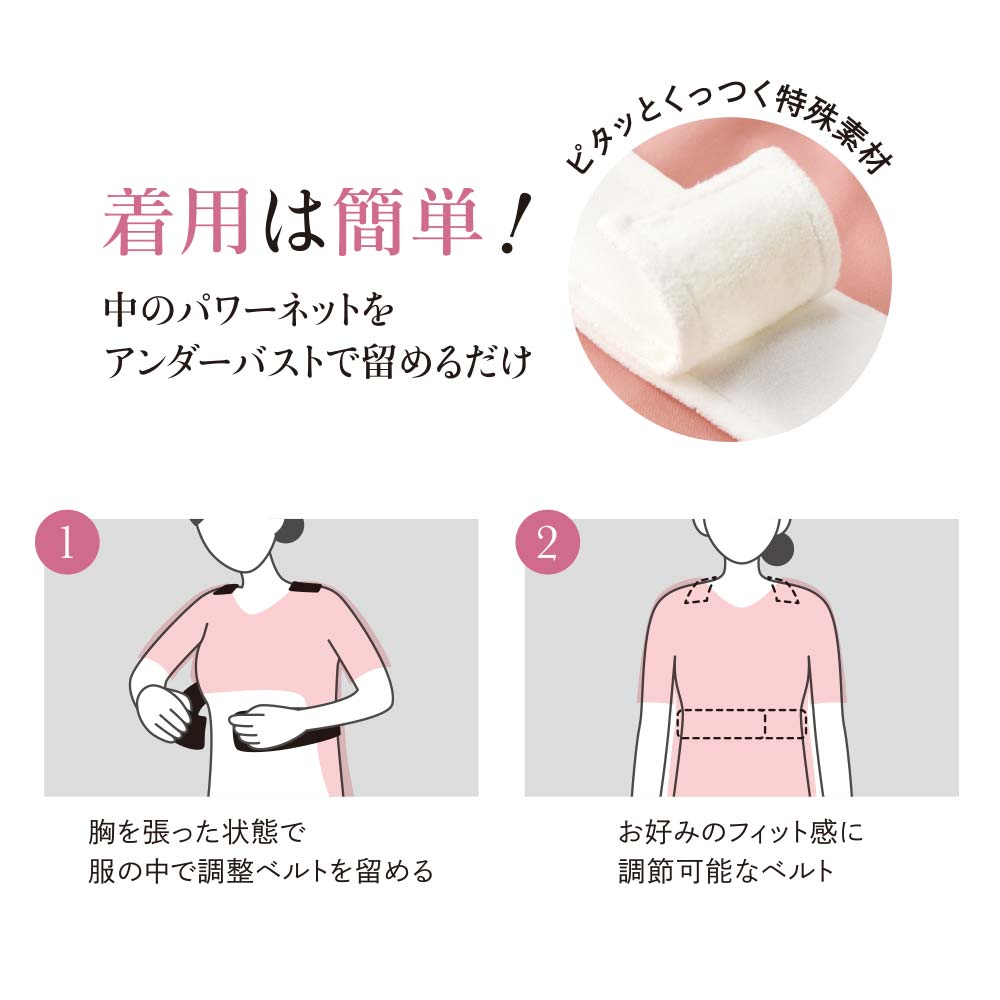 着用は簡単！

中のパワーネットを
アンダーバストで留めるだけ

ピタッとくっつく特殊素材

1

胸を張った状態で
服の中で調整ベルトを留める

2

お好みのフィット感に
調節可能なベルト