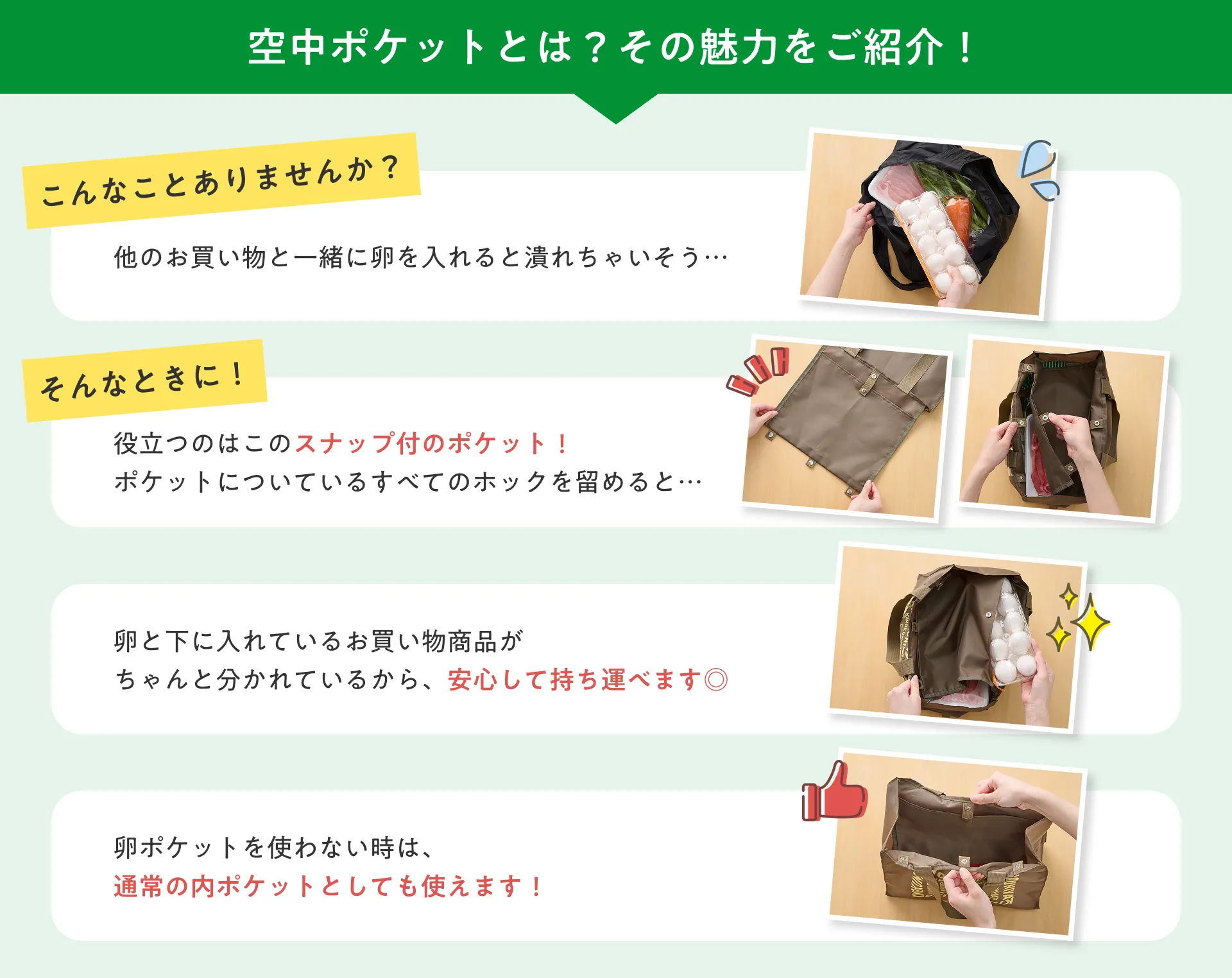 空中ポケットとは？その魅力をご紹介！

こんなことありませんか？

他のお買い物と一緒に卵を入れると潰れちゃいそう…

そんなときに！

役立つのはこのスナップ付のポケット！
ポケットについているすべてのホックを留めると…

卵と下に入れているお買い物商品が
ちゃんと分かれているから、安心して持ち運べます◎

卵ポケットを使わない時は、
通常の内ポケットとしても使えます！