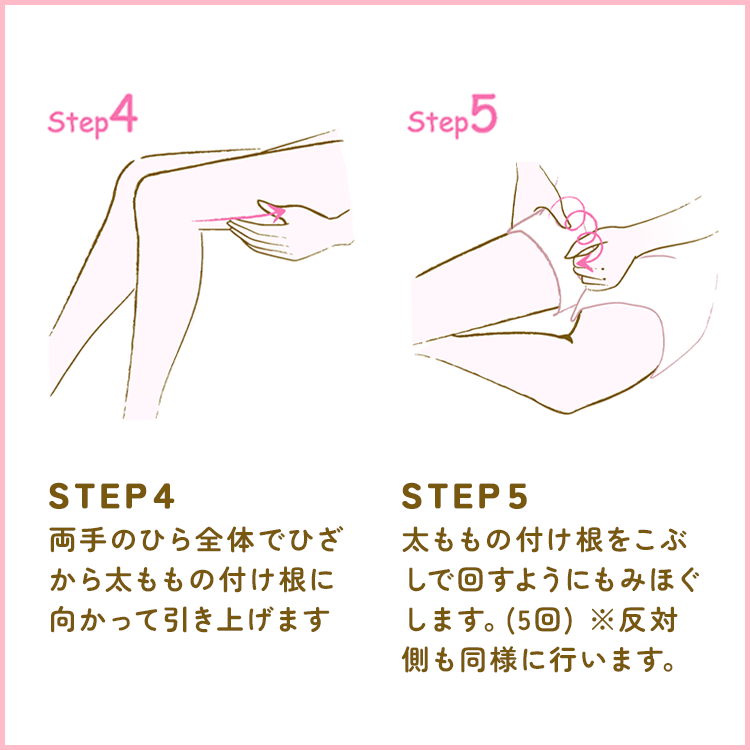 Step4

STEP4
両手のひら全体でひざから太ももの付け根に向かって引き上げます

Step5

STEP5
太ももの付け根をこぶしで回すようにもみほぐします。(5回) ※反対側も同様に行います。