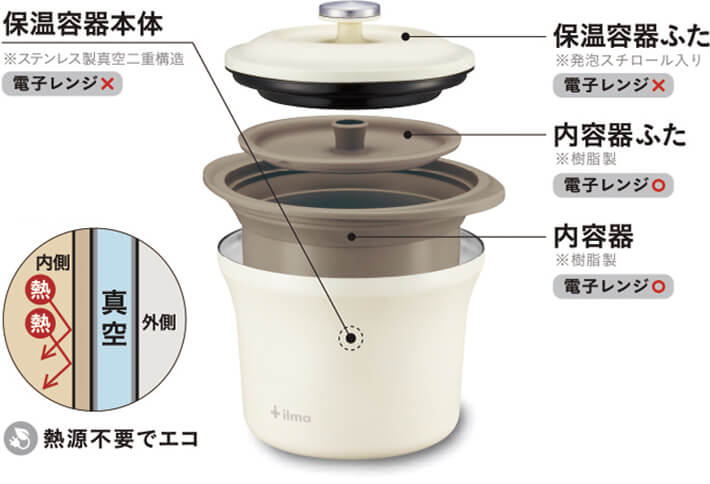 保温容器本体
※ステンレス製真空二重構造
電子レンジ×

保温容器ふた
※発泡スチロール入り
電子レンジ×

内容器ふた
※樹脂製
電子レンジ○

内容器
※樹脂製
電子レンジ○

内側
熱
熱
真空
外側

熱源不要でエコ

+ilma